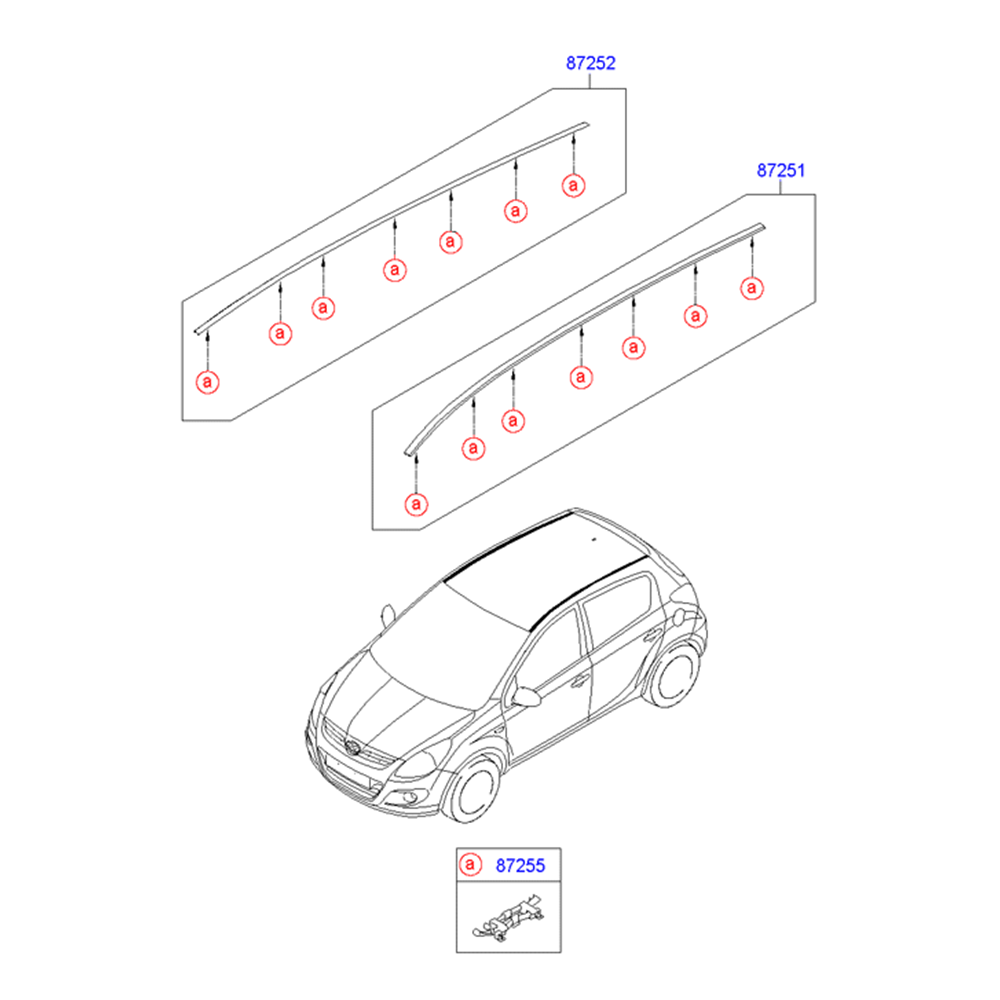 87252

a
a
a
a
a
a
a

87251

a
a
a
a
a
a
a

a 87255